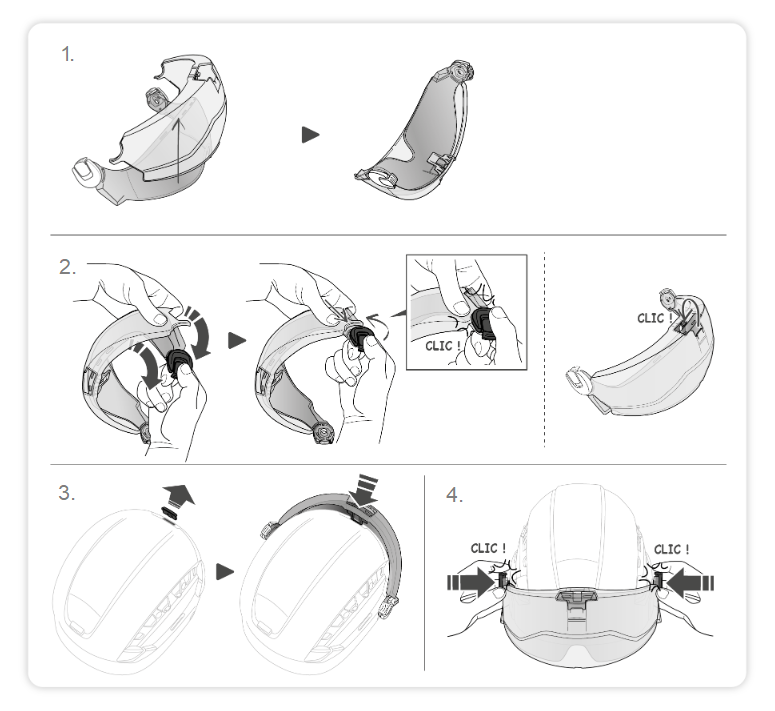 1.

2.

CLIC !

CLIC !

3.

4.

CLIC !

CLIC !