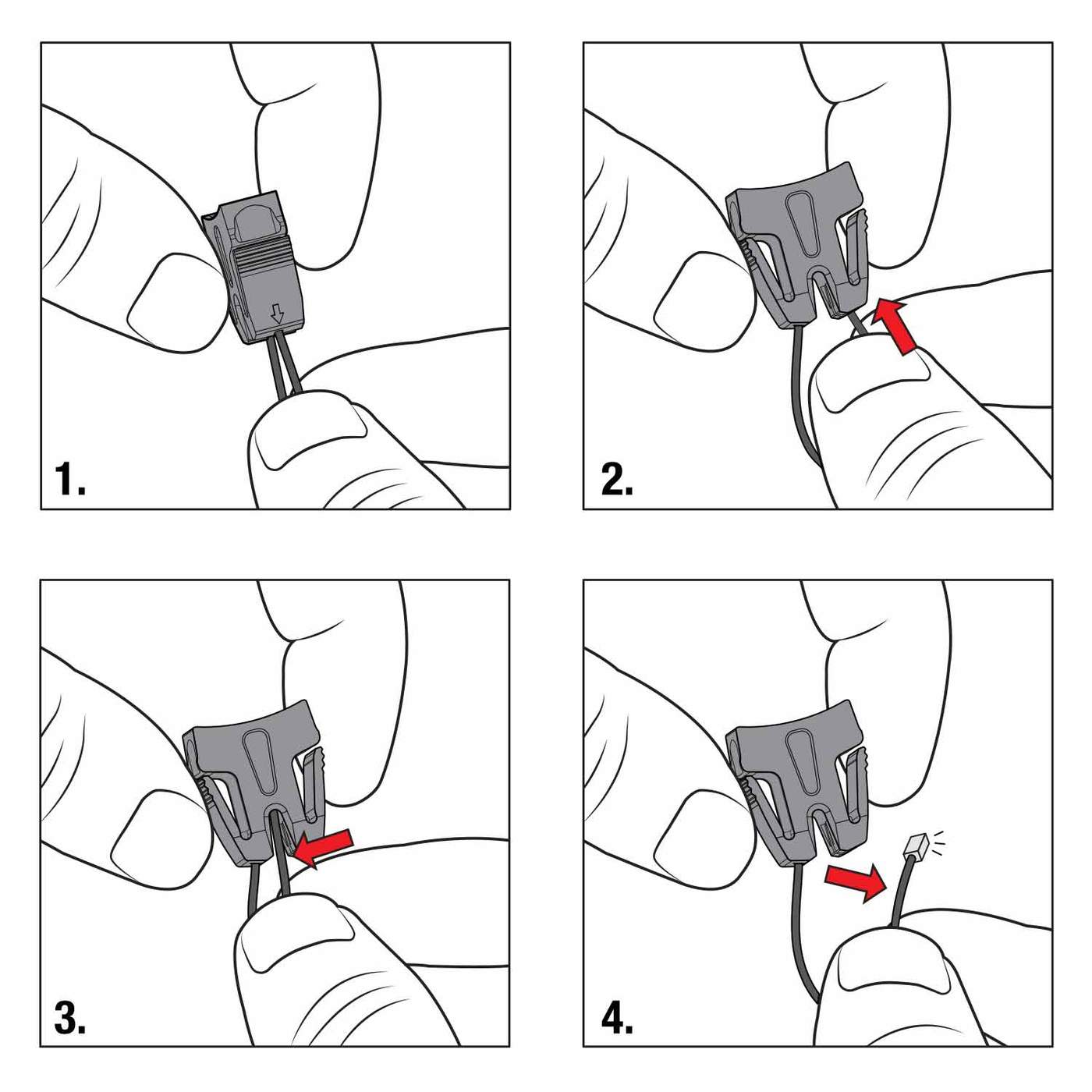 1.

2.

3.

4.