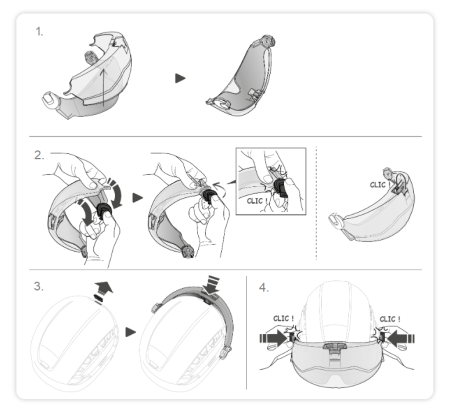 1.

2.

CLIC !

CLIC !

3.

4.

CLIC !

CLIC !