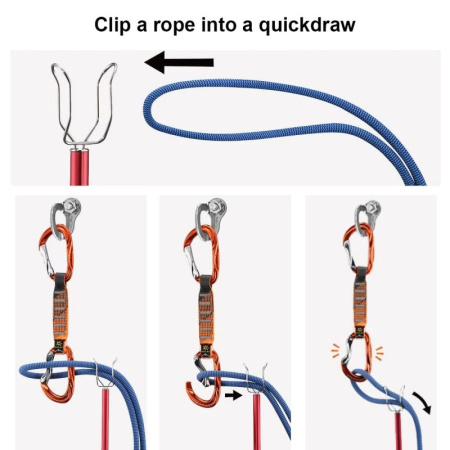 Clip a rope into a quickdraw