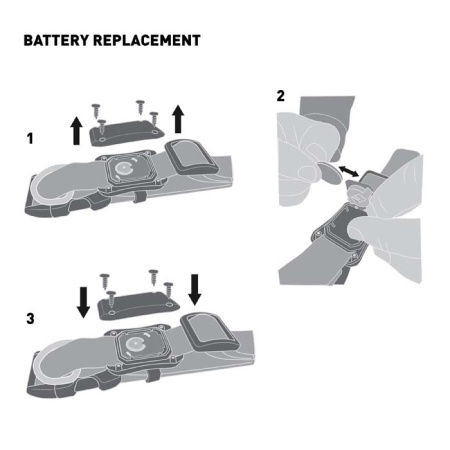 BATTERY REPLACEMENT

1

2

3