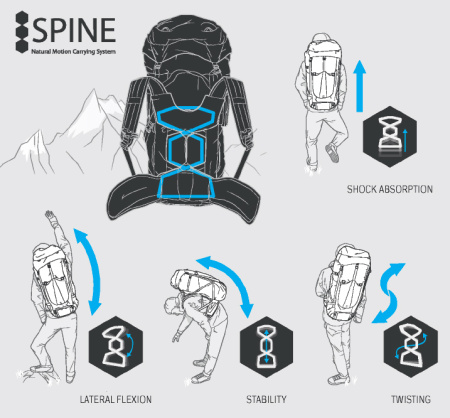 SPINE
Natural Motion Carrying System

SHOCK ABSORPTION

LATERAL FLEXION

STABILITY

TWISTING