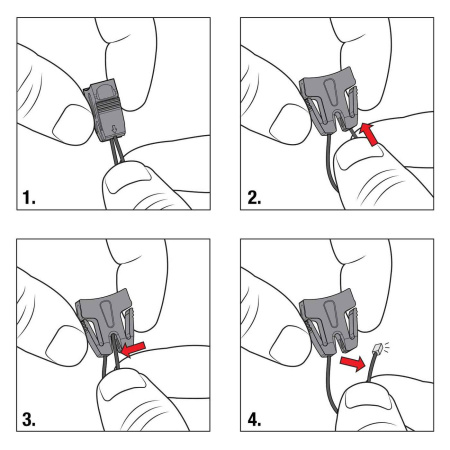 1.

2.

3.

4.