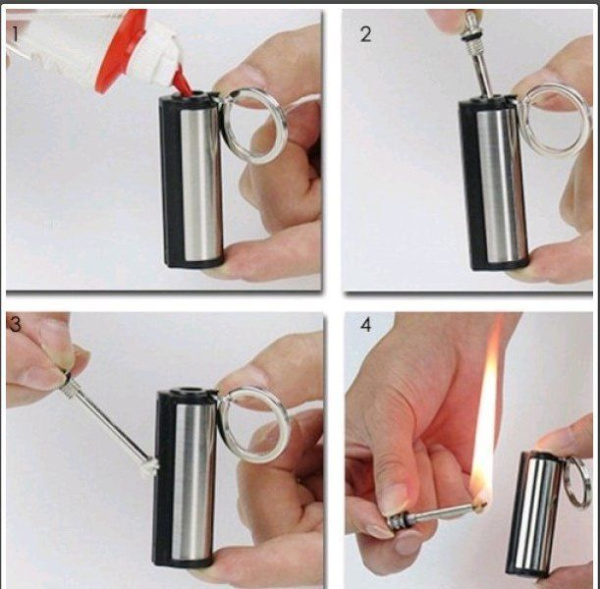 1

2

3

4